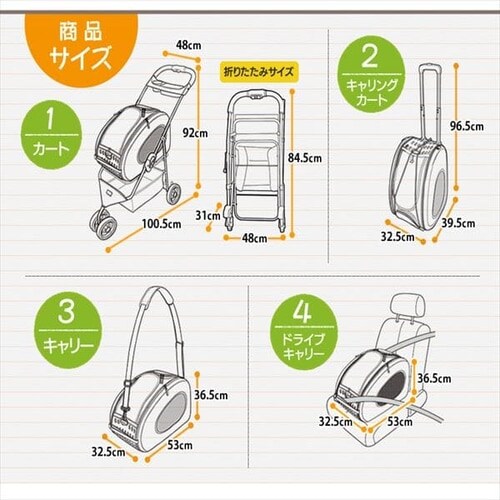 商品サイズ

1
カート

48cm
92cm
100.5cm

折りたたみサイズ

84.5cm
31cm
48cm

2
キャリングカート

96.5cm
32.5cm
39.5cm

3
キャリー

36.5cm
32.5cm
53cm

4
ドライブキャリー

36.5cm
32.5cm
53cm