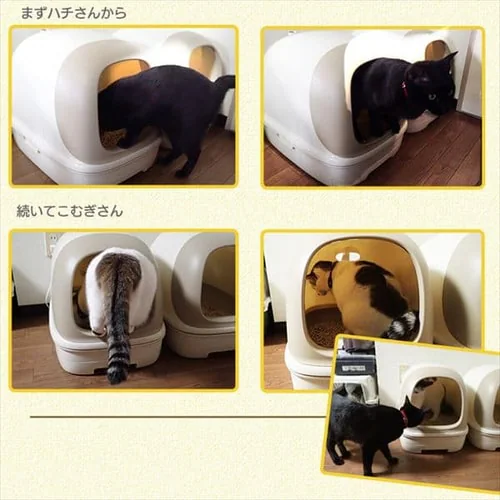 まずハチさんから

続いてこむぎさん