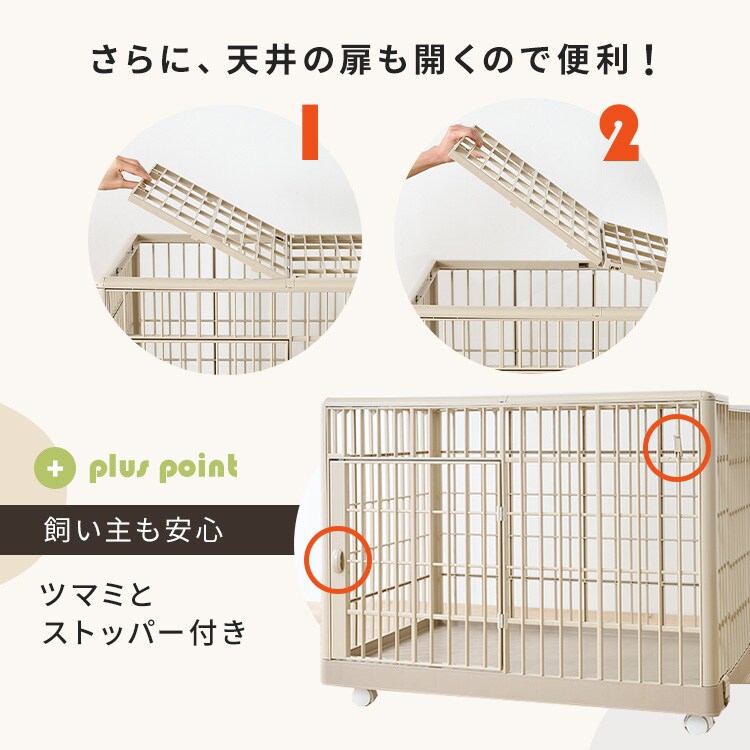 さらに、天井の扉も開くので便利！

1

2

+ plus point

飼い主も安心

ツマミと
ストッパー付き