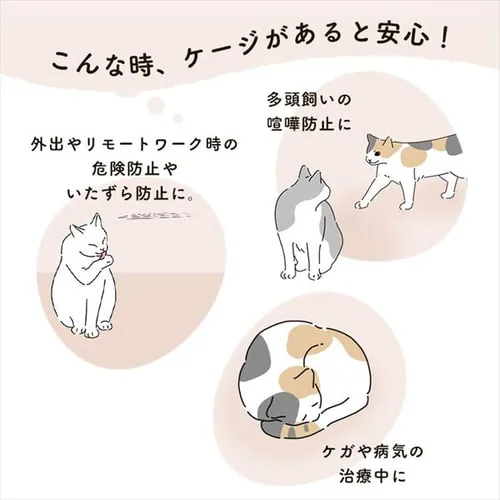 こんな時、ケージがあると安心！

外出やリモートワーク時の
危険防止や
いたずら防止に。

多頭飼いの
喧嘩防止に

ケガや病気の
治療中に