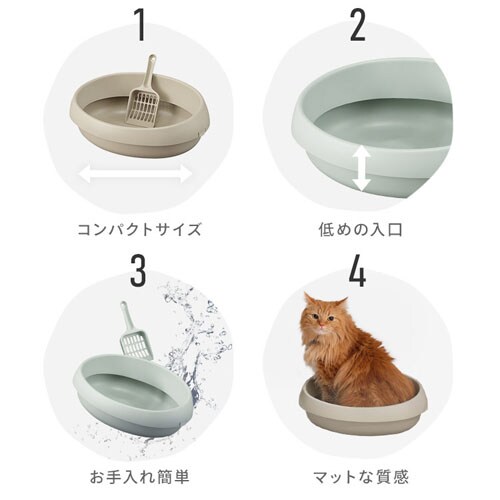 1

コンパクトサイズ

2

低めの入口

3

お手入れ簡単

4

マットな質感