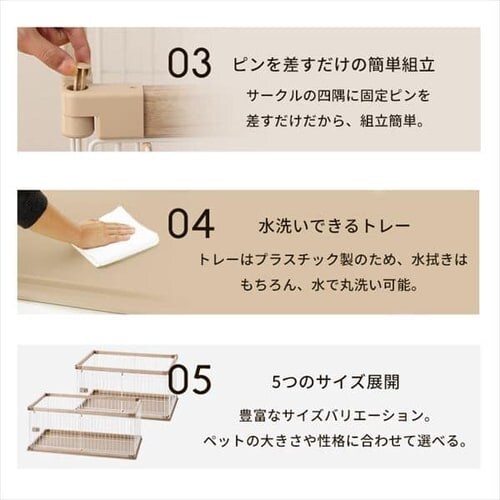 03 ピンを差すだけの簡単組立

サークルの四隅に固定ピンを差すだけだから、組立簡単。

04 水洗いできるトレー

トレーはプラスチック製のため、水拭きはもちろん、水で丸洗い可能。

05 5つのサイズ展開

豊富なサイズバリエーション。ペットの大きさや性格に合わせて選べる。