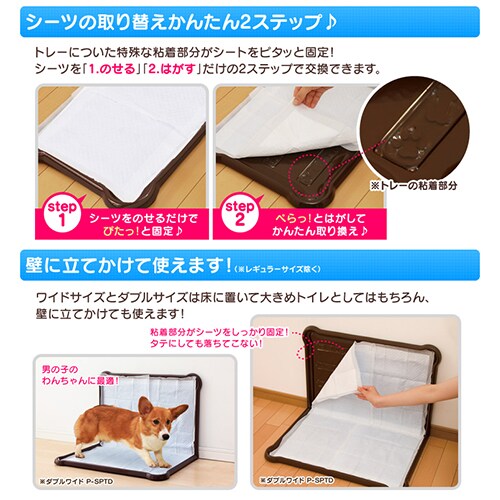 シーツの取り替えかんたん2ステップ♪

トレーについた特殊な粘着部分がシートをピタッと固定!
シーツを「1.のせる」「2.はがす」だけの2ステップで交換できます。

※トレーの粘着部分

step 1
シーツをのせるだけで
ぴたっ!と固定♪

step 2
ぺらっ!とはがして
かんたん取り換え♪

壁に立てかけて使えます!(※レギュラーサイズ除く)

ワイドサイズとダブルサイズは床に置いて大きめトイレとしてはもちろん、
壁に立てかけても使えます!

粘着部分がシーツをしっかり固定!
タテにしても落ちてこない!

男の子の
わんちゃんに最適!

※ダブルワイド P-SPTD

※ダブルワイド P-SPTD