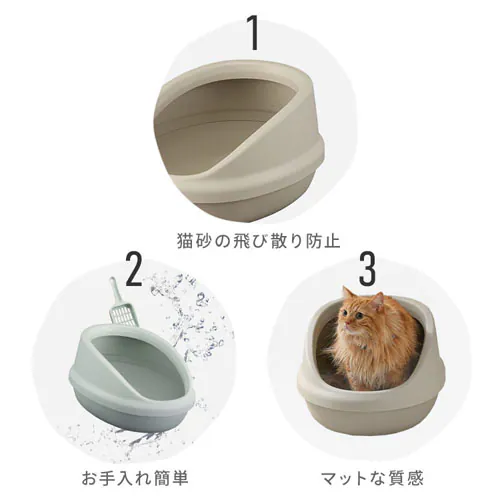 1

猫砂の飛び散り防止

2

お手入れ簡単

3

マットな質感