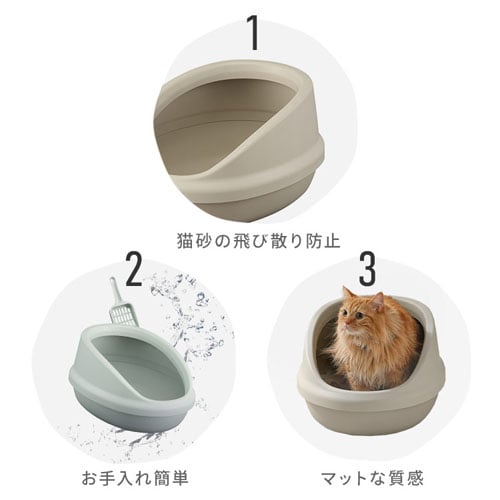 1

猫砂の飛び散り防止

2

お手入れ簡単

3

マットな質感