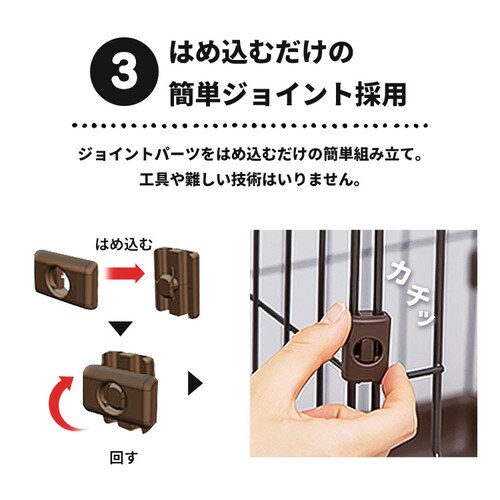 3 はめ込むだけの
簡単ジョイント採用

ジョイントパーツをはめ込むだけの簡単組み立て。
工具や難しい技術はいりません。

はめ込む

回す

カチッ