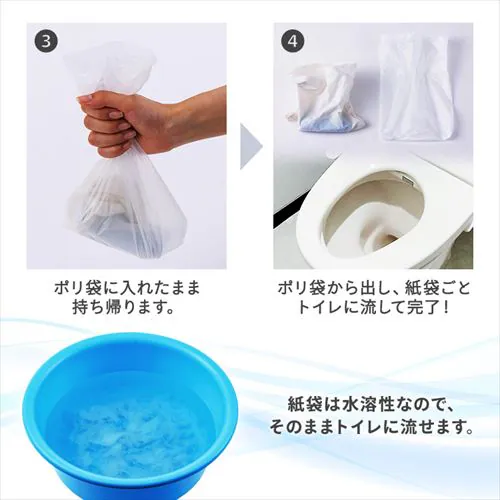 3

ポリ袋に入れたまま持ち帰ります。

4

ポリ袋から出し、紙袋ごとトイレに流して完了！

紙袋は水溶性なので、そのままトイレに流せます。