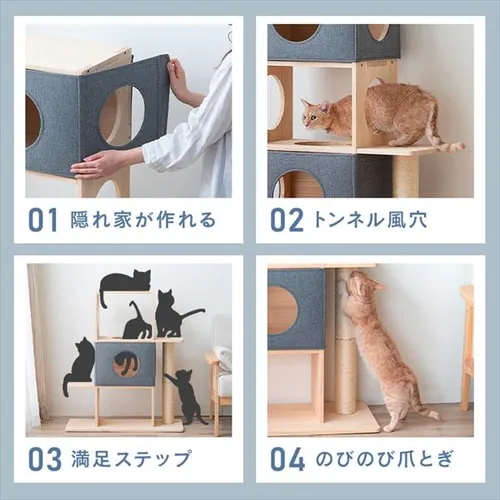 01 隠れ家が作れる

02 トンネル風穴

03 満足ステップ

04 のびのび爪とぎ