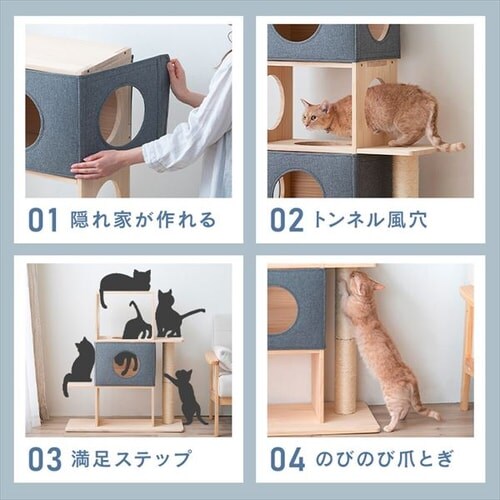 01 隠れ家が作れる

02 トンネル風穴

03 満足ステップ

04 のびのび爪とぎ