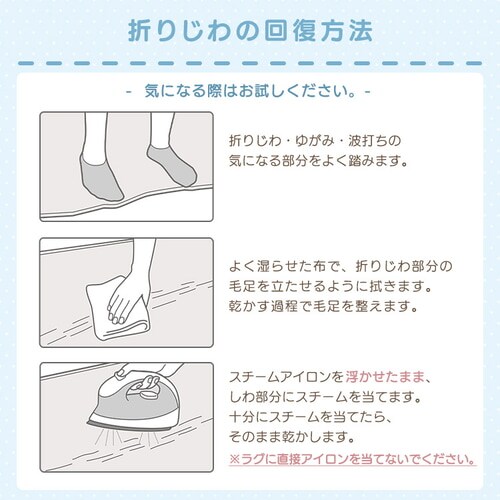 折りじわの回復方法

- 気になる際はお試しください。-

折りじわ・ゆがみ・波打ちの気になる部分をよく踏みます。

よく湿らせた布で、折りじわ部分の毛足を立たせるように拭きます。乾かす過程で毛足を整えます。

スチームアイロンを浮かせたまま、しわ部分にスチームを当てます。十分にスチームを当てたら、そのまま乾かします。
※ラグに直接アイロンを当てないでください。