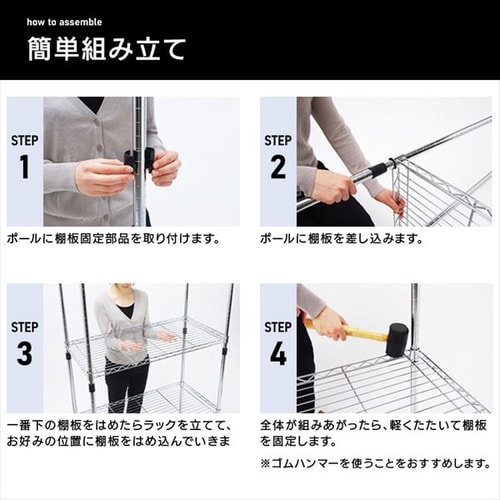 how to assemble

簡単組み立て

STEP 1

ポールに棚板固定部品を取り付けます。

STEP 2

ポールに棚板を差し込みます。

STEP 3

一番下の棚板をはめたらラックを立てて、お好みの位置に棚板をはめ込んでいきま

STEP 4

全体が組みあがったら、軽くたたいて棚板を固定します。

※ゴムハンマーを使うことをおすすめします。