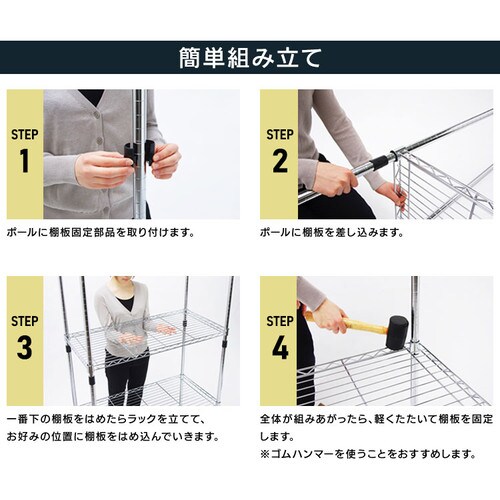 簡単組み立て

STEP 1

ポールに棚板固定部品を取り付けます。

STEP 2

ポールに棚板を差し込みます。

STEP 3

一番下の棚板をはめたらラックを立てて、お好みの位置に棚板をはめ込んでいきます。

STEP 4

全体が組みあがったら、軽くたたいて棚板を固定します。
※ゴムハンマーを使うことをおすすめします。