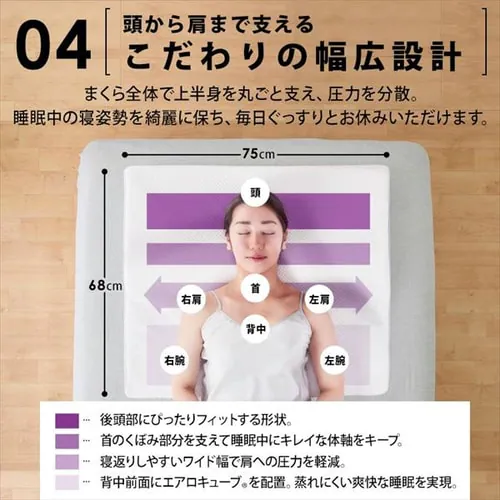 04 頭から肩まで支える
こだわりの幅広設計

まくら全体で上半身を丸ごと支え、圧力を分散。
睡眠中の寝姿勢を綺麗に保ち、毎日ぐっすりとお休みいただけます。

75cm

68cm

頭

首

右肩

左肩

背中

右腕

左腕

… 後頭部にぴったりフィットする形状。
… 首のくぼみ部分を支えて睡眠中にキレイな体軸をキープ。
… 寝返りしやすいワイド幅で肩への圧力を軽減。
… 背中前面にエアロキューブ®を配置。蒸れにくい爽快な睡眠を実現。