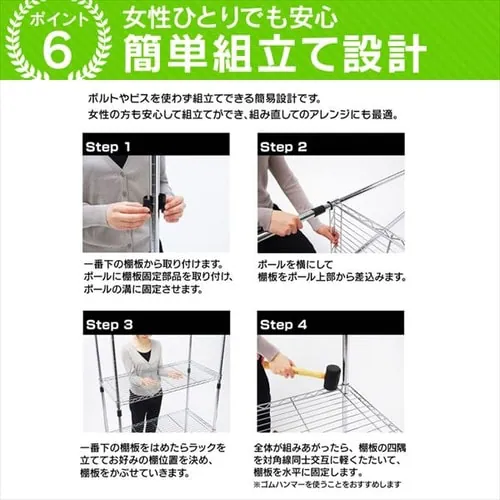 ポイント
6

女性ひとりでも安心
簡単組立て設計

ボルトやビスを使わず組立てできる簡易設計です。
女性の方も安心して組立てができ、組み直してのアレンジにも最適。

Step 1

一番下の棚板から取り付けます。
ポールに棚板固定部品を取り付け、
ポールの溝に固定させます。

Step 2

ポールを横にして
棚板をポール上部から差込みます。

Step 3

一番下の棚板をはめたらラックを
立ててお好みの棚位置を決め、
棚板をかぶせていきます。

Step 4

全体が組みあがったら、棚板の四隅
を対角線同士交互に軽くたたいて、
棚板を水平に固定します。
※ゴムハンマーを使うことをおすすめします