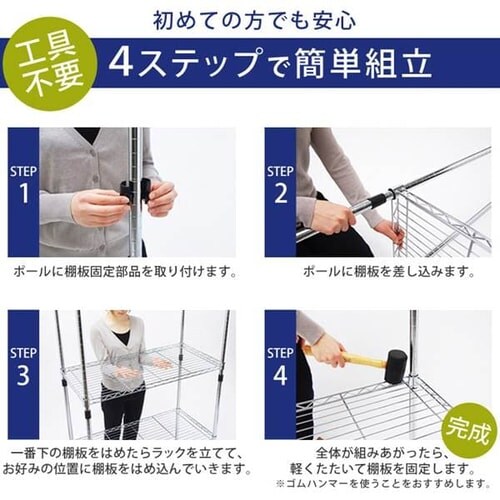 初めての方でも安心

工具不要

4ステップで簡単組立

STEP 1

ポールに棚板固定部品を取り付けます。

STEP 2

ポールに棚板を差し込みます。

STEP 3

一番下の棚板をはめたらラックを立てて、お好みの位置に棚板をはめ込んでいきます。

STEP 4

完成

全体が組みあがったら、軽くたたいて棚板を固定します。

※ゴムハンマーを使うことをおすすめします。