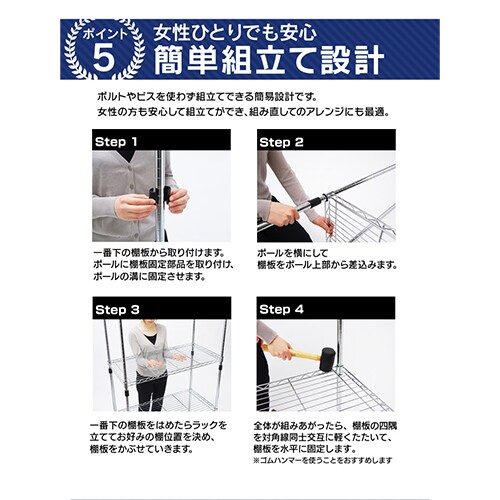 ポイント
5
女性ひとりでも安心
簡単組立て設計

ボルトやビスを使わず組立てできる簡易設計です。
女性の方も安心して組立てができ、組み直してのアレンジにも最適。

Step 1

一番下の棚板から取り付けます。
ポールに棚板固定部品を取り付け、
ポールの溝に固定させます。

Step 2

ポールを横にして
棚板をポール上部から差込みます。

Step 3

一番下の棚板をはめたらラックを
立ててお好みの棚位置を決め、
棚板をかぶせていきます。

Step 4

全体が組みあがったら、棚板の四隅
を対角線同士交互に軽くたたいて、
棚板を水平に固定します。
※ゴムハンマーを使うことをおすすめします