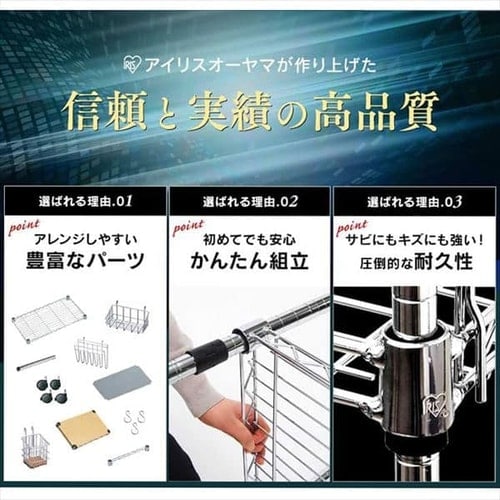 IRIS アイリスオーヤマが作り上げた

信頼と実績の高品質

選ばれる理由.01

point
アレンジしやすい
豊富なパーツ

選ばれる理由.02

point
初めてでも安心
かんたん組立

選ばれる理由.03

point
サビにもキズにも強い！
圧倒的な耐久性

IRIS