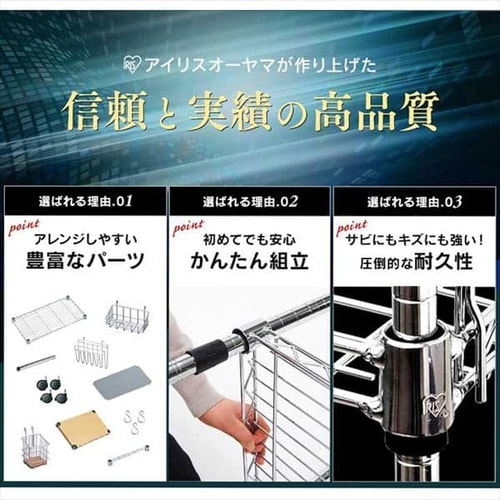 IRIS アイリスオーヤマが作り上げた

信頼と実績の高品質

選ばれる理由.01

point

アレンジしやすい
豊富なパーツ

選ばれる理由.02

point

初めてでも安心
かんたん組立

選ばれる理由.03

point

サビにもキズにも強い！
圧倒的な耐久性

IRIS