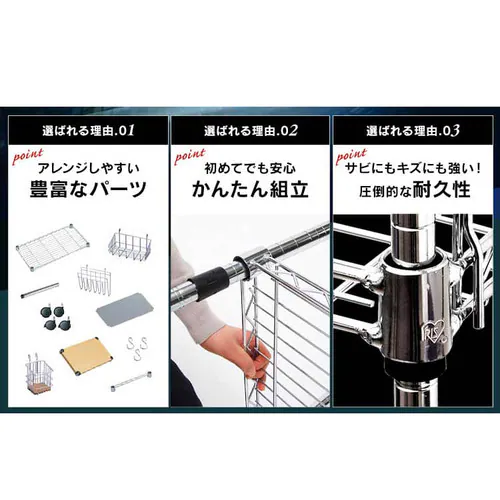 選ばれる理由.01

point
アレンジしやすい
豊富なパーツ

選ばれる理由.02

point
初めてでも安心
かんたん組立

選ばれる理由.03

point
サビにもキズにも強い！
圧倒的な耐久性

IRIS