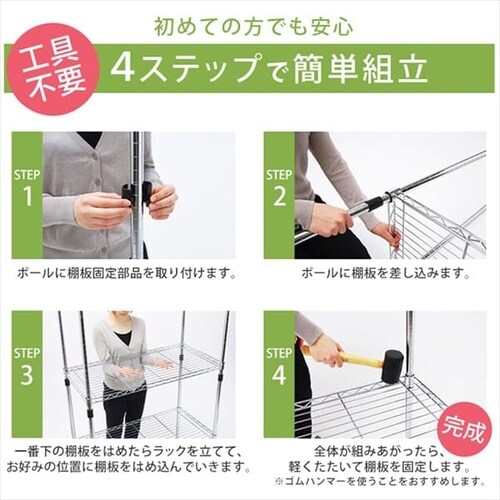 初めての方でも安心

工具不要

4ステップで簡単組立

STEP 1

ポールに棚板固定部品を取り付けます。

STEP 2

ポールに棚板を差し込みます。

STEP 3

一番下の棚板をはめたらラックを立てて、お好みの位置に棚板をはめ込んでいきます。

STEP 4

完成

全体が組みあがったら、軽くたたいて棚板を固定します。
※ゴムハンマーを使うことをおすすめします。