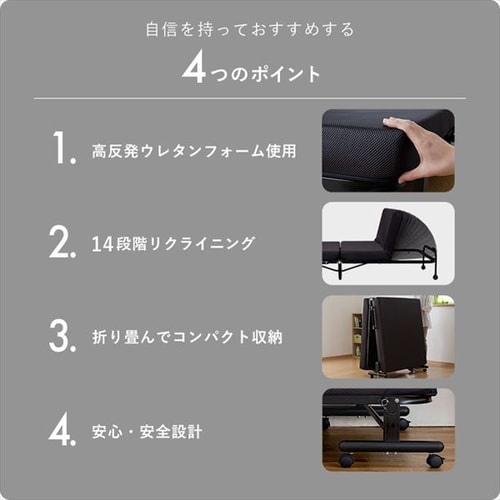 自信を持っておすすめする

4つのポイント

1. 高反発ウレタンフォーム使用

2. 14段階リクライニング

3. 折り畳んでコンパクト収納

4. 安心・安全設計