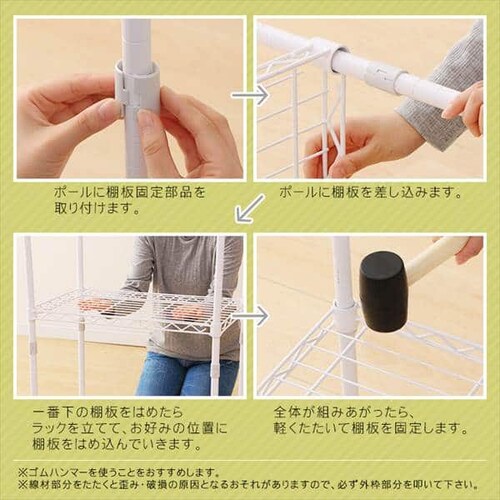 ポールに棚板固定部品を取り付けます。

ポールに棚板を差し込みます。

一番下の棚板をはめたらラックを立てて、お好みの位置に棚板をはめ込んでいきます。

全体が組みあがったら、軽くたたいて棚板を固定します。

※ゴムハンマーを使うことをおすすめします。
※線材部分をたたくと歪み・破損の原因となるおそれがありますので、必ず外枠部分を叩いて下さい。