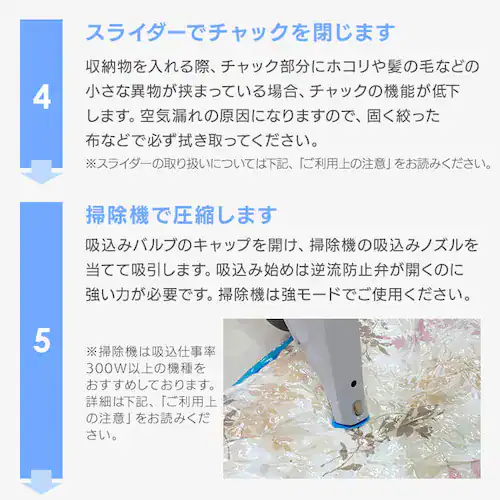 4

スライダーでチャックを閉じます

収納物を入れる際、チャック部分にホコリや髪の毛などの小さな異物が挟まっている場合、チャックの機能が低下します。空気漏れの原因になりますので、固く絞った布などで必ず拭き取ってください。

※スライダーの取り扱いについては下記、「ご利用上の注意」をお読みください。

5

掃除機で圧縮します

吸込みバルブのキャップを開け、掃除機の吸込みノズルを当てて吸引します。吸込み始めは逆流防止弁が開くのに強い力が必要です。掃除機は強モードでご使用ください。

※掃除機は吸込仕事率300W以上の機種をおすすめしております。詳細は下記、「ご利用上の注意」をお読みください。