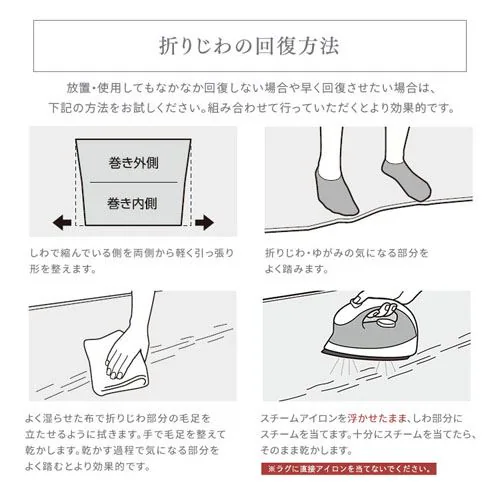 折りじわの回復方法

放置・使用してもなかなか回復しない場合や早く回復させたい場合は、下記の方法をお試しください。組み合わせて行っていただくとより効果的です。

巻き外側

巻き内側

しわで縮んでいる側を両側から軽く引っ張り形を整えます。

折りじわ・ゆがみの気になる部分をよく踏みます。

よく湿らせた布で折りじわ部分の毛足を立たせるように拭きます。手で毛足を整えて乾かします。乾かす過程で気になる部分をよく踏むとより効果的です。

スチームアイロンを浮かせたまま、しわ部分にスチームを当てます。十分にスチームを当てたら、そのまま乾かします。

※ラグに直接アイロンを当てないでください。