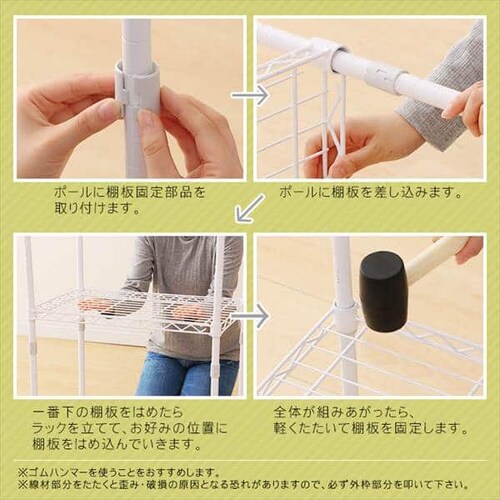 ポールに棚板固定部品を取り付けます。

ポールに棚板を差し込みます。

一番下の棚板をはめたらラックを立てて、お好みの位置に棚板をはめ込んでいきます。

全体が組みあがったら、軽くたたいて棚板を固定します。

※ゴムハンマーを使うことをおすすめします。
※線材部分をたたくと歪み・破損の原因となる恐れがありますので、必ず外枠部分を叩いて下さい。