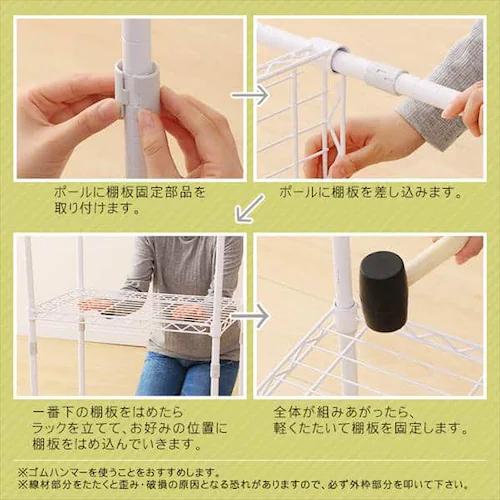 ポールに棚板固定部品を取り付けます。

ポールに棚板を差し込みます。

一番下の棚板をはめたらラックを立てて、お好みの位置に棚板をはめ込んでいきます。

全体が組みあがったら、軽くたたいて棚板を固定します。

※ゴムハンマーを使うことをおすすめします。
※線材部分をたたくと歪み・破損の原因となる恐れがありますので、必ず外枠部分を叩いて下さい。