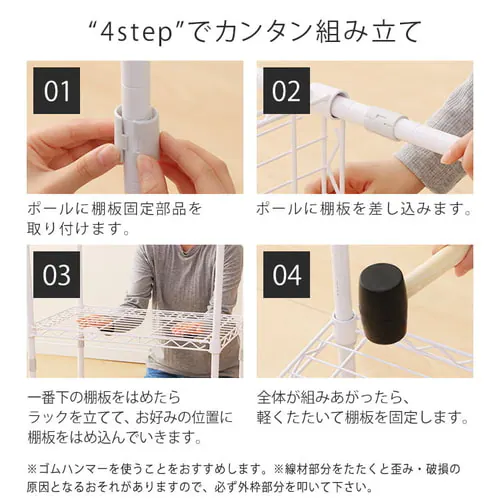 “4step”でカンタン組み立て

01

ポールに棚板固定部品を取り付けます。

02

ポールに棚板を差し込みます。

03

一番下の棚板をはめたらラックを立てて、お好みの位置に棚板をはめ込んでいきます。

04

全体が組みあがったら、軽くたたいて棚板を固定します。

※ゴムハンマーを使うことをおすすめします。※線材部分をたたくと歪み・破損の原因となるおそれがありますので、必ず外枠部分を叩いて下さい。