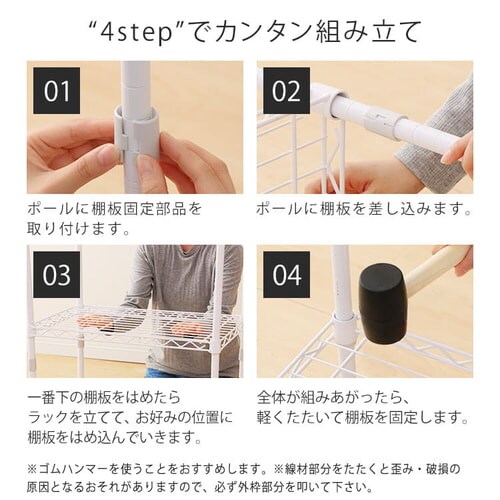 “4step”でカンタン組み立て

01

ポールに棚板固定部品を取り付けます。

02

ポールに棚板を差し込みます。

03

一番下の棚板をはめたらラックを立てて、お好みの位置に棚板をはめ込んでいきます。

04

全体が組みあがったら、軽くたたいて棚板を固定します。

※ゴムハンマーを使うことをおすすめします。※線材部分をたたくと歪み・破損の原因となるおそれがありますので、必ず外枠部分を叩いて下さい。