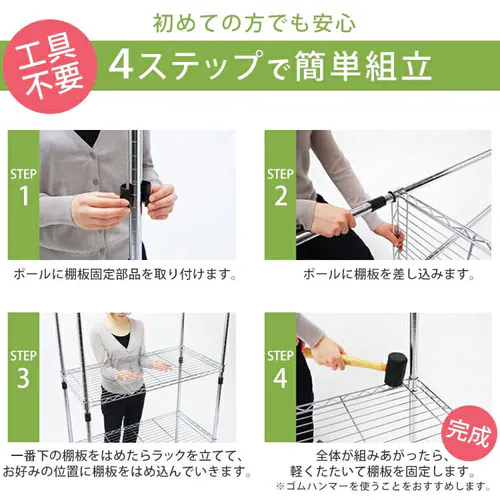 初めての方でも安心

工具不要

4ステップで簡単組立

STEP 1

ポールに棚板固定部品を取り付けます。

STEP 2

ポールに棚板を差し込みます。

STEP 3

一番下の棚板をはめたらラックを立てて、お好みの位置に棚板をはめ込んでいきます。

STEP 4

完成

全体が組みあがったら、軽くたたいて棚板を固定します。
※ゴムハンマーを使うことをおすすめします。