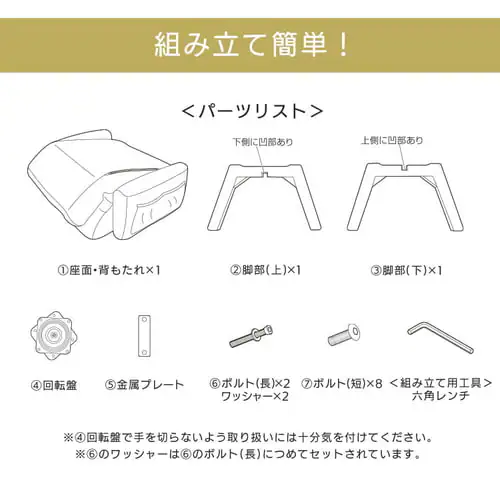 組み立て簡単！

＜パーツリスト＞

下側に凹部あり

上側に凹部あり

①座面・背もたれ×1

②脚部（上）×1

③脚部（下）×1

④回転盤

⑤金属プレート

⑥ボルト（長）×2
ワッシャー×2

⑦ボルト（短）×8

＜組み立て用工具＞
六角レンチ

※④回転盤で手を切らないよう取り扱いには十分気を付けてください。
※⑥のワッシャーは⑥のボルト（長）につめてセットされています。