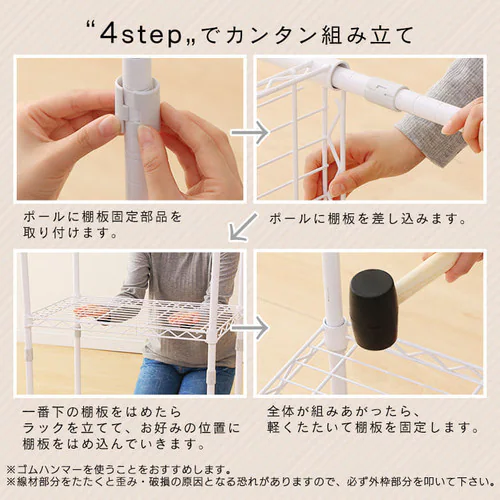 “4step„でカンタン組み立て

ポールに棚板固定部品を取り付けます。

ポールに棚板を差し込みます。

一番下の棚板をはめたらラックを立てて、お好みの位置に棚板をはめ込んでいきます。

全体が組みあがったら、軽くたたいて棚板を固定します。

※ゴムハンマーを使うことをおすすめします。
※線材部分をたたくと歪み・破損の原因となる恐れがありますので、必ず外枠部分を叩いて下さい。