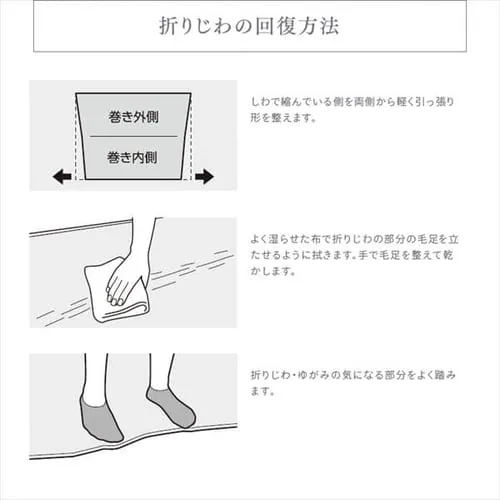 折りじわの回復方法

巻き外側

巻き内側

しわで縮んでいる側を両側から軽く引っ張り形を整えます。

よく湿らせた布で折りじわの部分の毛足を立たせるように拭きます。手で毛足を整えて乾かします。

折りじわ・ゆがみの気になる部分をよく踏みます。