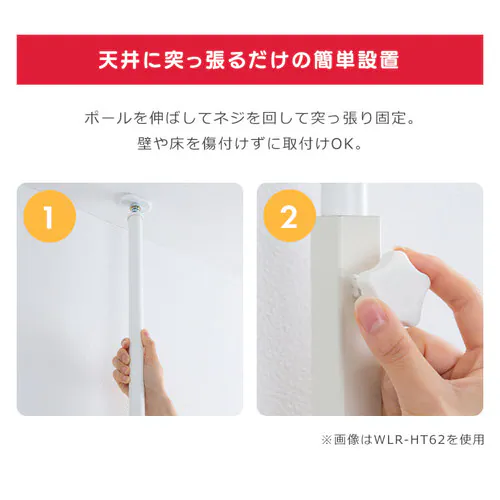 天井に突っ張るだけの簡単設置

ポールを伸ばしてネジを回して突っ張り固定。
壁や床を傷付けずに取付けOK。

1

2

※画像はWLR-HT62を使用