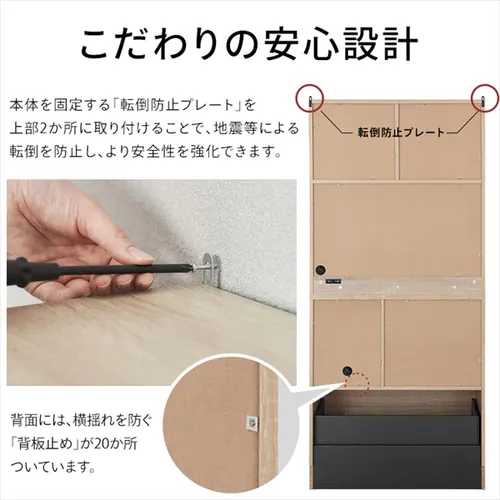 こだわりの安心設計

本体を固定する「転倒防止プレート」を上部2か所に取り付けることで、地震等による転倒を防止し、より安全性を強化できます。

転倒防止プレート

背面には、横揺れを防ぐ「背板止め」が20か所ついています。