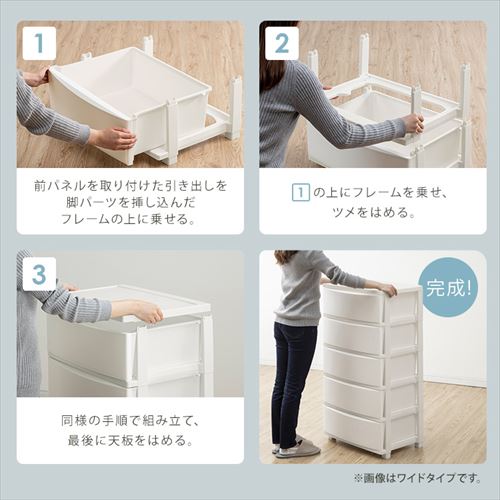 1

前パネルを取り付けた引き出しを脚パーツを挿し込んだフレームの上に乗せる。

2

1 の上にフレームを乗せ、ツメをはめる。

3

同様の手順で組み立て、最後に天板をはめる。

完成!

※画像はワイドタイプです。