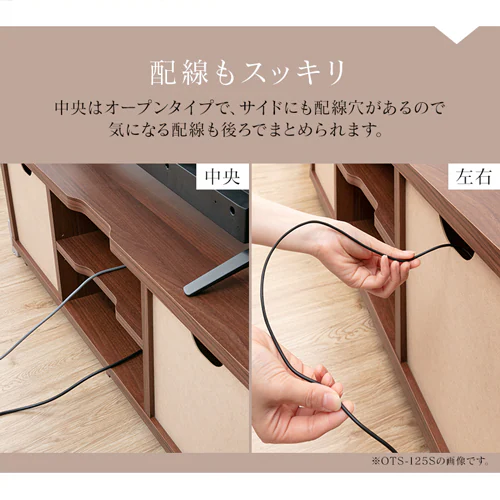 配線もスッキリ

中央はオープンタイプで、サイドにも配線穴があるので気になる配線も後ろでまとめられます。

中央

左右

※OTS-125Sの画像です。