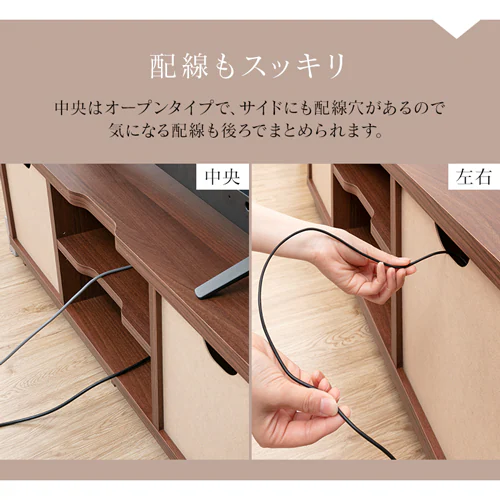 配線もスッキリ

中央はオープンタイプで、サイドにも配線穴があるので気になる配線も後ろでまとめられます。

中央

左右