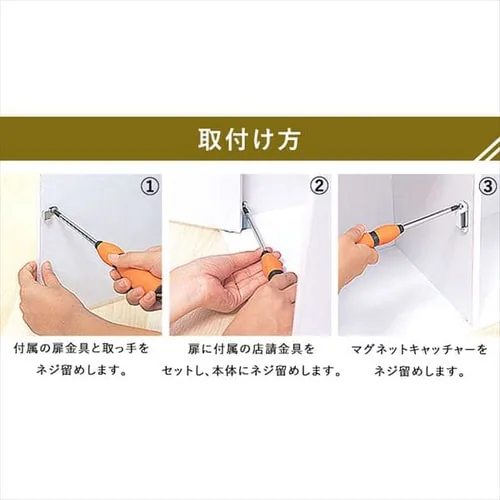 取付け方

①

付属の扉金具と取っ手をネジ留めします。

②

扉に付属の店請金具をセットし、本体にネジ留めします。

③

マグネットキャッチャーをネジ留めします。