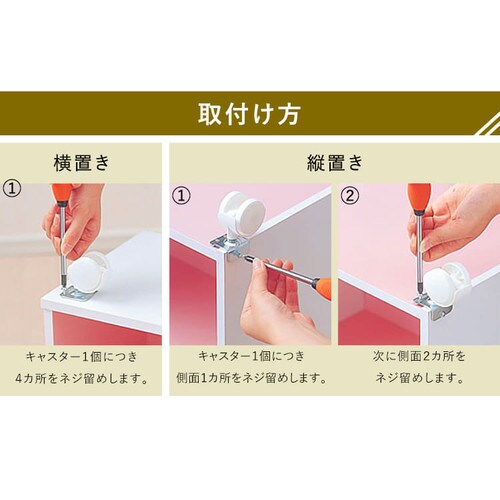 取付け方

横置き

①

キャスター1個につき
4カ所をネジ留めします。

縦置き

①

キャスター1個につき
側面1カ所をネジ留めします。

②

次に側面2カ所を
ネジ留めします。