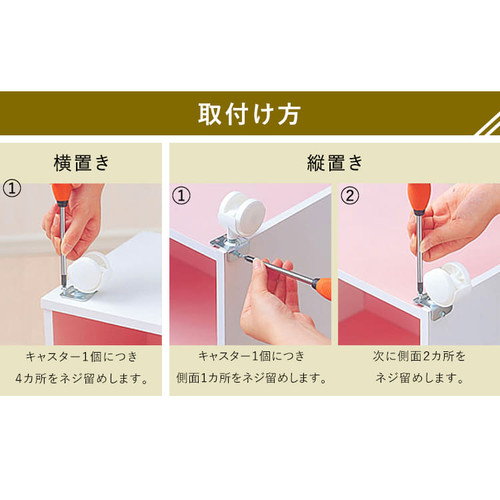 取付け方

横置き

①

キャスター1個につき
4カ所をネジ留めします。

縦置き

①

キャスター1個につき
側面1カ所をネジ留めします。

②

次に側面2カ所を
ネジ留めします。