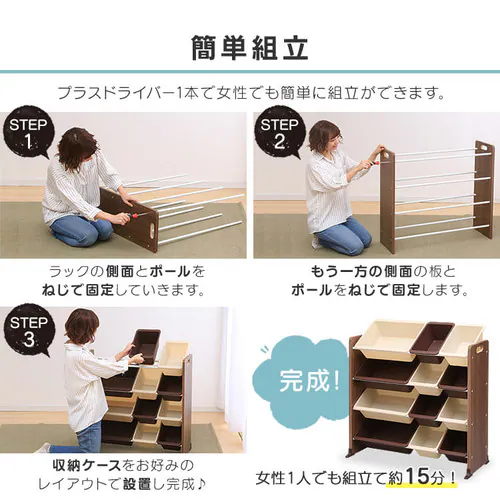 簡単組立

プラスドライバー1本で女性でも簡単に組立ができます。

STEP 1

ラックの側面とポールをねじで固定していきます。

STEP 2

もう一方の側面の板とポールをねじで固定します。

STEP 3

収納ケースをお好みのレイアウトで設置し完成♪

完成!

女性1人でも組立て約15分!