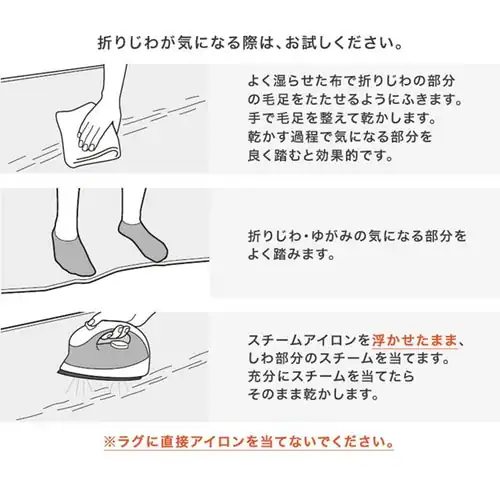 折りじわが気になる際は、お試しください。

よく湿らせた布で折りじわの部分の毛足をたたせるようにふきます。手で毛足を整えて乾かします。乾かす過程で気になる部分を良く踏むと効果的です。

折りじわ・ゆがみの気になる部分をよく踏みます。

スチームアイロンを浮かせたまま、しわ部分のスチームを当てます。充分にスチームを当てたらそのまま乾かします。

※ラグに直接アイロンを当てないでください。