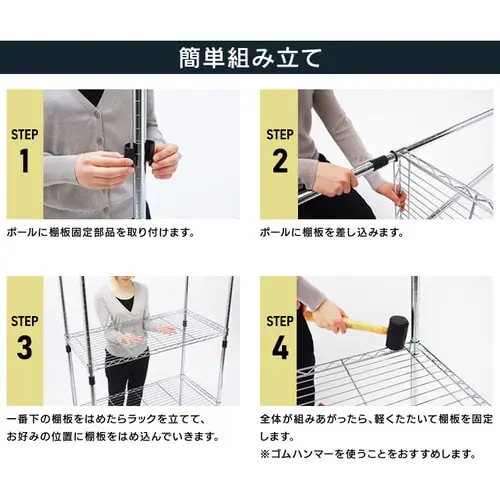 簡単組み立て

STEP 1

ポールに棚板固定部品を取り付けます。

STEP 2

ポールに棚板を差し込みます。

STEP 3

一番下の棚板をはめたらラックを立てて、お好みの位置に棚板をはめ込んでいきます。

STEP 4

全体が組みあがったら、軽くたたいて棚板を固定します。
※ゴムハンマーを使うことをおすすめします。