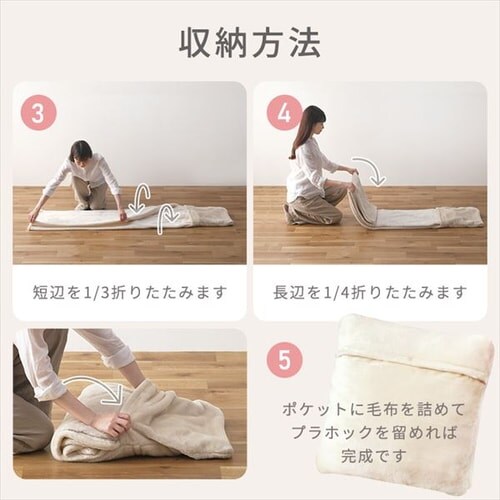 収納方法

3

短辺を1/3折りたたみます

4

長辺を1/4折りたたみます

5

ポケットに毛布を詰めて
プラホックを留めれば
完成です