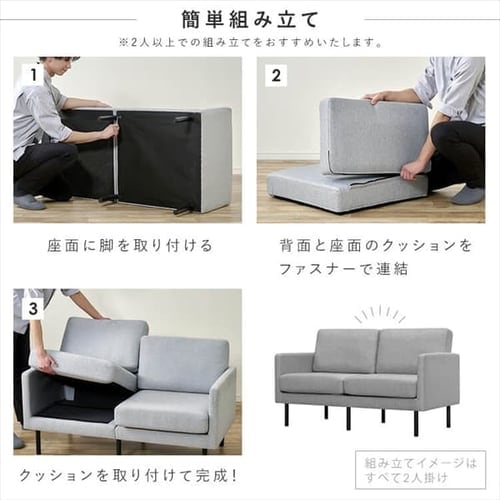 簡単組み立て

※2人以上での組み立てをおすすめいたします。

1

座面に脚を取り付ける

2

背面と座面のクッションをファスナーで連結

3

クッションを取り付けて完成!

組み立てイメージはすべて2人掛け