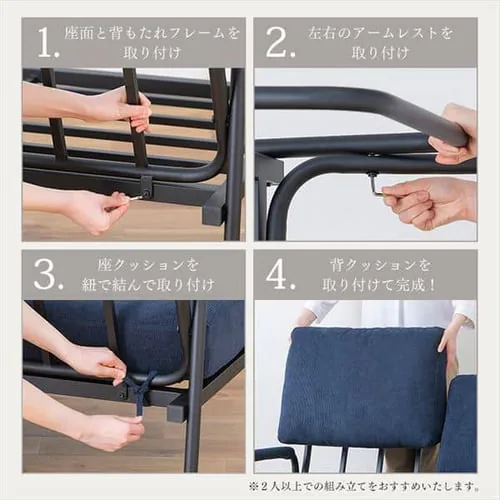 1. 座面と背もたれフレームを取り付け

2. 左右のアームレストを取り付け

3. 座クッションを紐で結んで取り付け

4. 背クッションを取り付けて完成！

※2人以上での組み立てをおすすめいたします。